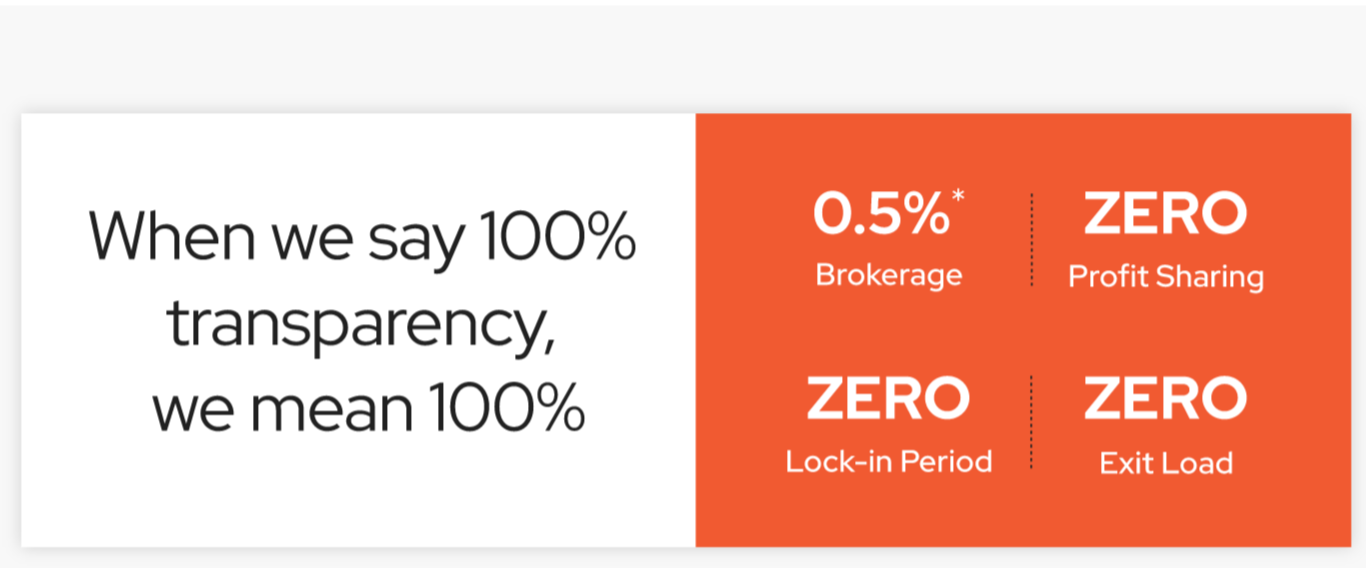 When we say 100% transparency, we mean 100%

0.5%*
Brokerage

ZERO
Profit Sharing

ZERO
Lock-in Period

ZERO
Exit Load